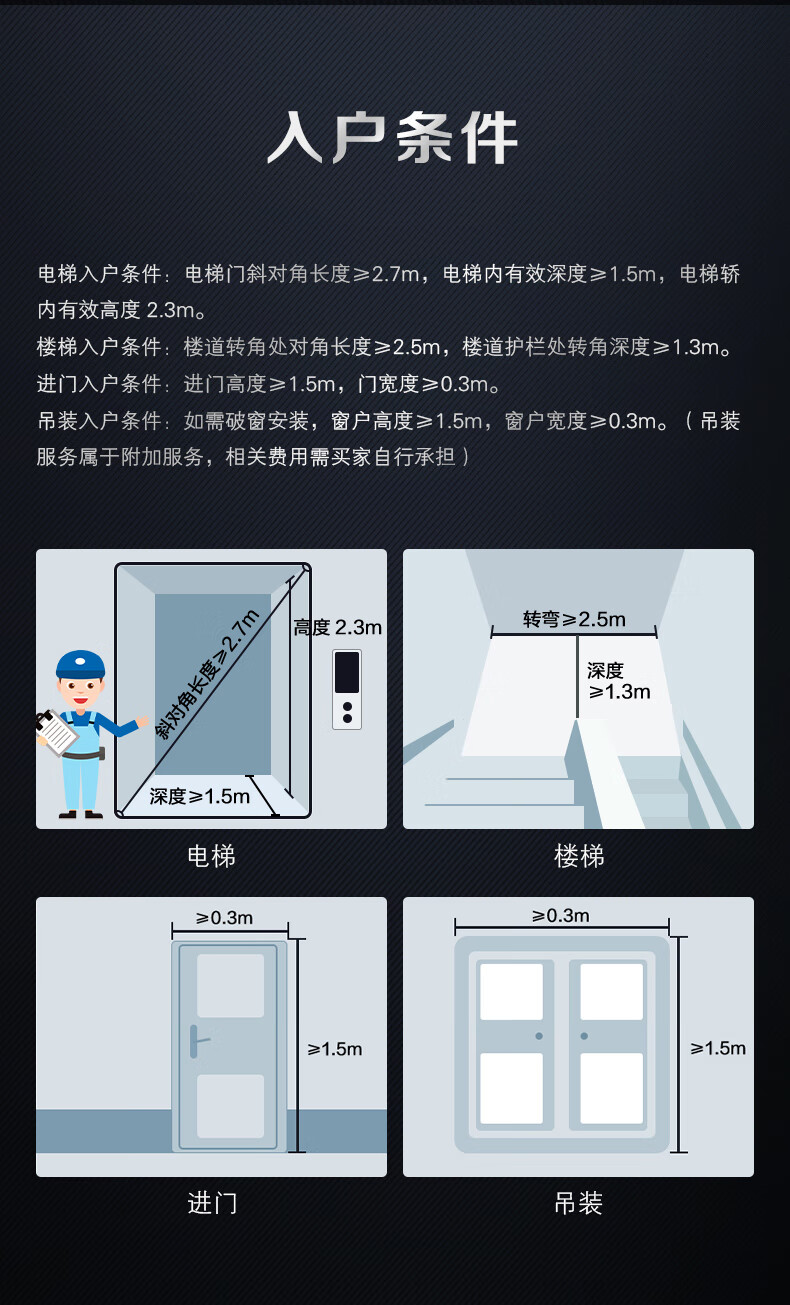 入户条件

电梯入户条件：电梯门斜对角长度≥2.7m，电梯内有效深度≥1.5m，电梯轿内有效高度 2.3m。
楼梯入户条件：楼道转角处对角长度≥2.5m，楼道护栏处转角深度≥1.3m。
进门入户条件：进门高度≥1.5m，门宽度≥0.3m。
吊装入户条件：如需破窗安装，窗户高度≥1.5m，窗户宽度≥0.3m。（吊装服务属于附加服务，相关费用需买家自行承担）

斜对角长度≥2.7m
高度 2.3m
深度≥1.5m
电梯

转弯≥2.5m
深度 ≥1.3m
楼梯

≥0.3m
≥1.5m
进门

≥0.3m
≥1.5m
吊装